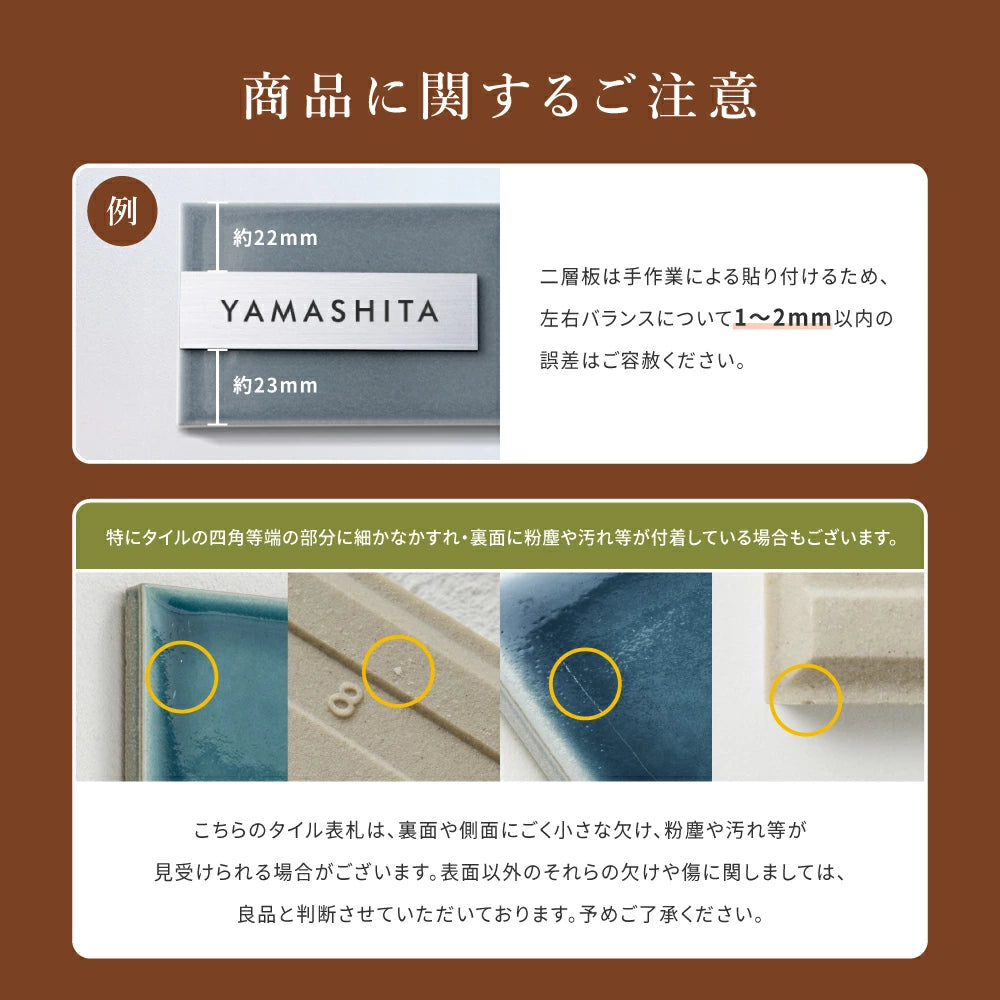 商品に関するご注意

例

約22mm

YAMASHITA

約23mm

二層板は手作業による貼り付けるため、左右バランスについて1〜2mm以内の誤差はご容赦ください。

特にタイルの四角等端の部分に細かなかすれ・裏面に粉塵や汚れ等が付着している場合もございます。

8

こちらのタイル表札は、裏面や側面にごく小さな欠け、粉塵や汚れ等が見受けられる場合がございます。表面以外のそれらの欠けや傷に関しましては、良品と判断させていただいております。予めご了承ください。