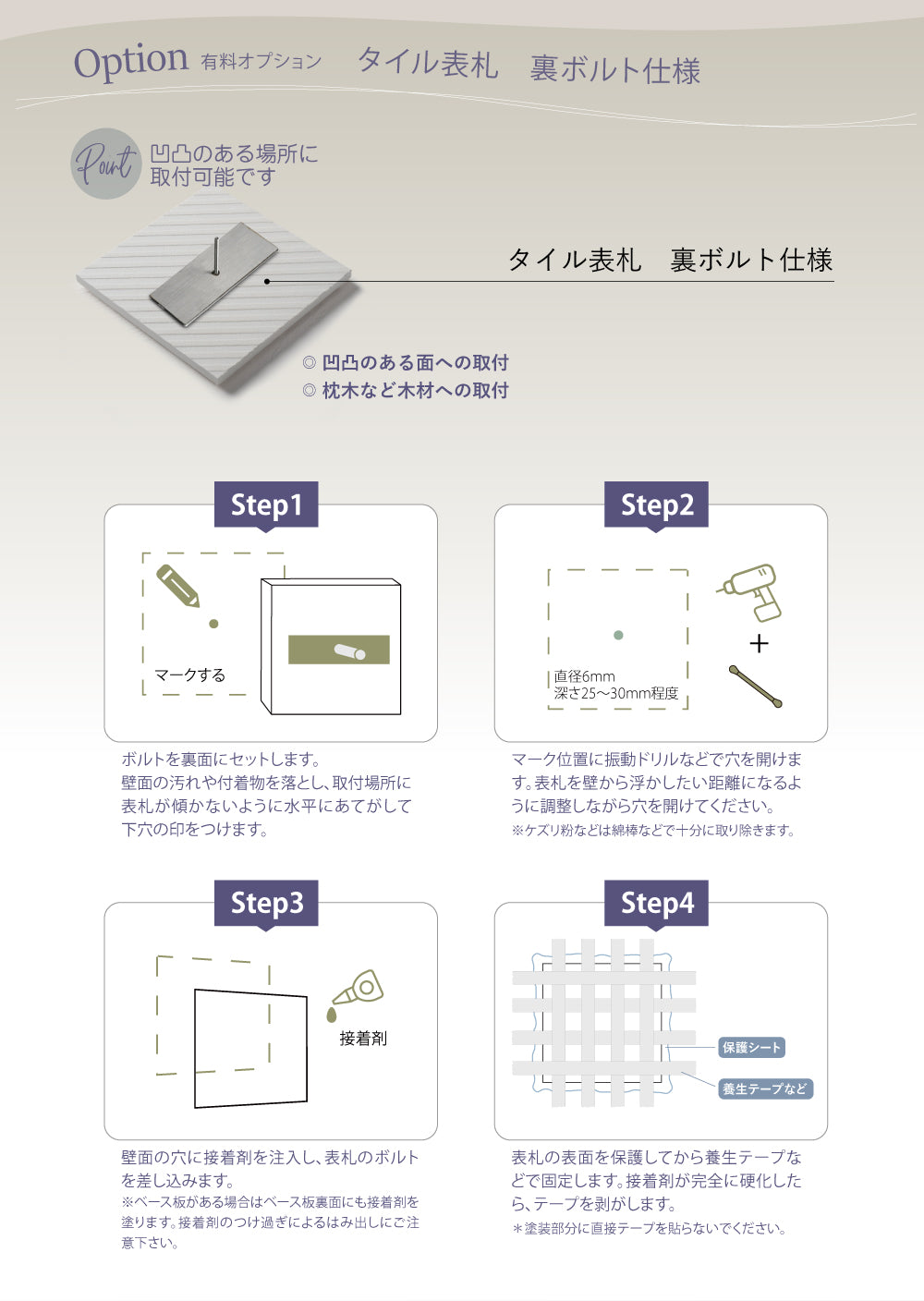 Option 有料オプション　タイル表札　裏ボルト仕様

Point 凹凸のある場所に取付可能です

タイル表札　裏ボルト仕様

◎ 凹凸のある面への取付
◎ 枕木など木材への取付

Step1

マークする

ボルトを裏面にセットします。
壁面の汚れや付着物を落とし、取付場所に表札が傾かないように水平にあてがして下穴の印をつけます。

Step2

直径6mm
深さ25〜30mm程度

+

マーク位置に振動ドリルなどで穴を開けます。表札を壁から浮かしたい距離になるように調整しながら穴を開けてください。
※ケズリ粉などは綿棒などで十分に取り除きます。

Step3

接着剤

壁面の穴に接着剤を注入し、表札のボルトを差し込みます。
※ベース板がある場合はベース板裏面にも接着剤を塗ります。接着剤のつけ過ぎによるはみ出しにご注意下さい。

Step4

保護シート
養生テープなど

表札の表面を保護してから養生テープなどで固定します。接着剤が完全に硬化したら、テープを剥がします。
＊塗装部分に直接テープを貼らないでください。