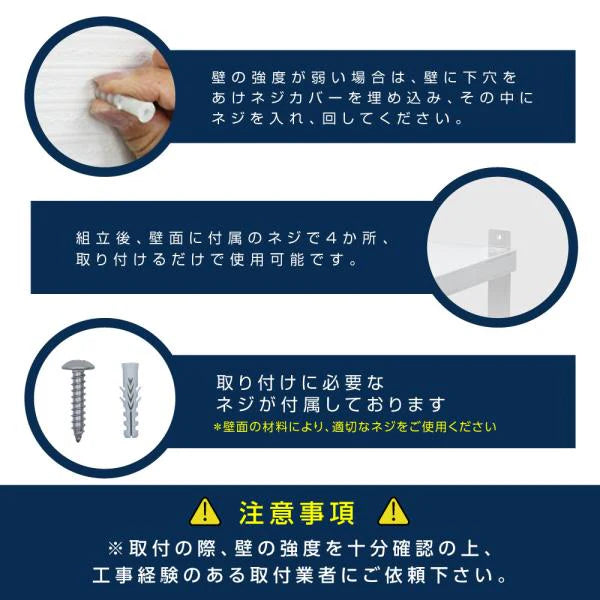 壁の強度が弱い場合は、壁に下穴をあけネジカバーを埋め込み、その中にネジを入れ、回してください。

組立後、壁面に付属のネジで4か所、取り付けるだけで使用可能です。

取り付けに必要なネジが付属しております
*壁面の材料により、適切なネジをご使用ください

注意事項

※取付の際、壁の強度を十分確認の上、工事経験のある取付業者にご依頼下さい。