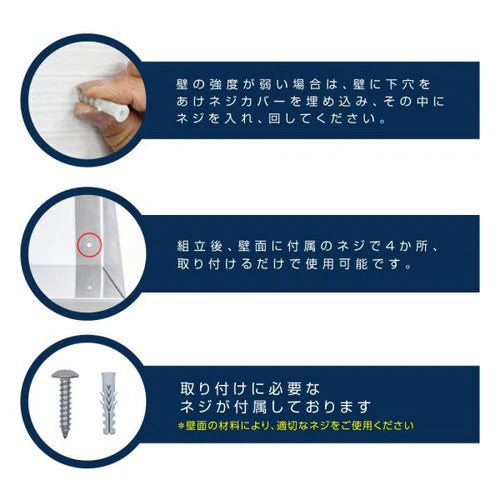 壁の強度が弱い場合は、壁に下穴をあけネジカバーを埋め込み、その中にネジを入れ、回してください。

組立後、壁面に付属のネジで4か所、取り付けるだけで使用可能です。

取り付けに必要なネジが付属しております

*壁面の材料により、適切なネジをご使用ください