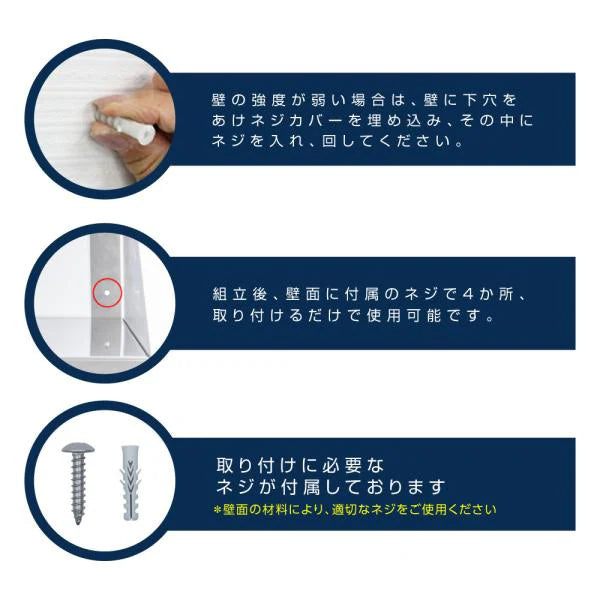 壁の強度が弱い場合は、壁に下穴をあけネジカバーを埋め込み、その中にネジを入れ、回してください。

組立後、壁面に付属のネジで4か所、取り付けるだけで使用可能です。

取り付けに必要なネジが付属しております

*壁面の材料により、適切なネジをご使用ください