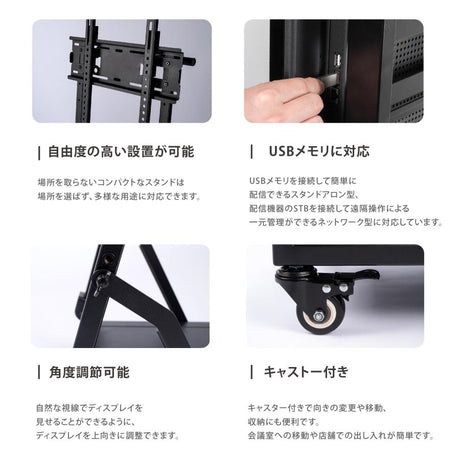 | 自由度の高い設置が可能

場所を取らないコンパクトなスタンドは
場所を選ばず、多様な用途に対応できます。

| USBメモリに対応

USBメモリを接続して簡単に
配信できるスタンドアロン型、
配信機器のSTBを接続して遠隔操作による
一元管理ができるネットワーク型に対応しています。

| 角度調節可能

自然な視線でディスプレイを
見せることができるように、
ディスプレイを上向きに調整できます。

| キャストー付き

キャスター付きで向きの変更や移動、
収納にも便利です。
会議室への移動や店舗での出し入れが簡単です。