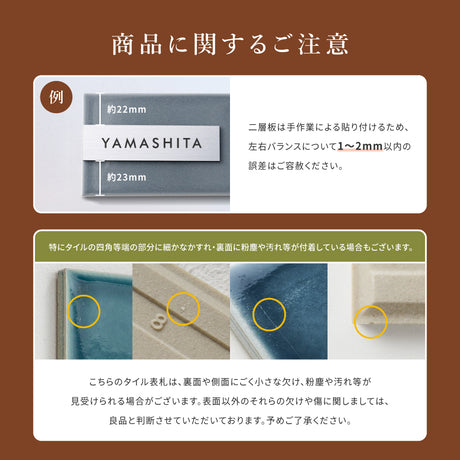 商品に関するご注意

例

約22mm

YAMASHITA

約23mm

二層板は手作業による貼り付けるため、左右バランスについて1〜2mm以内の誤差はご容赦ください。

特にタイルの四角等端の部分に細かなかすれ・裏面に粉塵や汚れ等が付着している場合もございます。

8

こちらのタイル表札は、裏面や側面にごく小さな欠け、粉塵や汚れ等が見受けられる場合がございます。表面以外のそれらの欠けや傷に関しましては、良品と判断させていただいております。予めご了承ください。