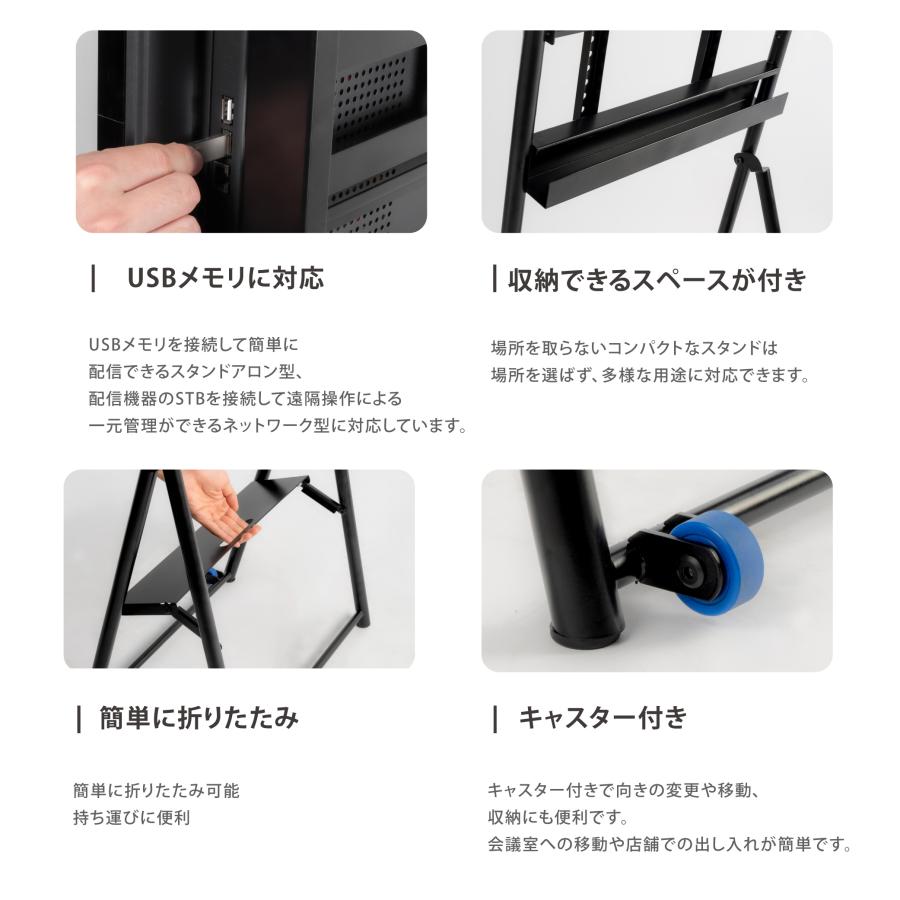 | USBメモリに対応

USBメモリを接続して簡単に
配信できるスタンドアロン型、
配信機器のSTBを接続して遠隔操作による
一元管理ができるネットワーク型に対応しています。

| 収納できるスペースが付き

場所を取らないコンパクトなスタンドは
場所を選ばず、多様な用途に対応できます。

| 簡単に折りたたみ

簡単に折りたたみ可能
持ち運びに便利

| キャスター付き

キャスター付きで向きの変更や移動、
収納にも便利です。
会議室への移動や店舗での出し入れが簡単です。