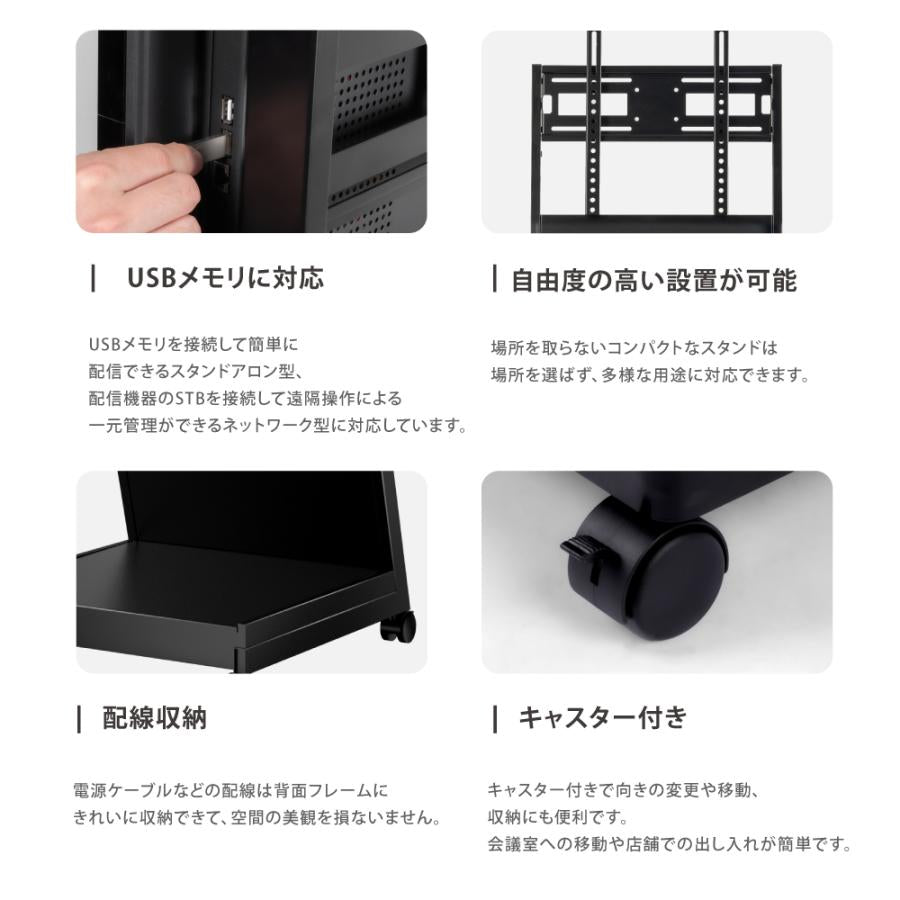 | USBメモリに対応

USBメモリを接続して簡単に
配信できるスタンドアロン型、
配信機器のSTBを接続して遠隔操作による
一元管理ができるネットワーク型に対応しています。

| 自由度の高い設置が可能

場所を取らないコンパクトなスタンドは
場所を選ばず、多様な用途に対応できます。

| 配線収納

電源ケーブルなどの配線は背面フレームに
きれいに収納できて、空間の美観を損ないません。

| キャスター付き

キャスター付きで向きの変更や移動、
収納にも便利です。
会議室への移動や店舗での出し入れが簡単です。