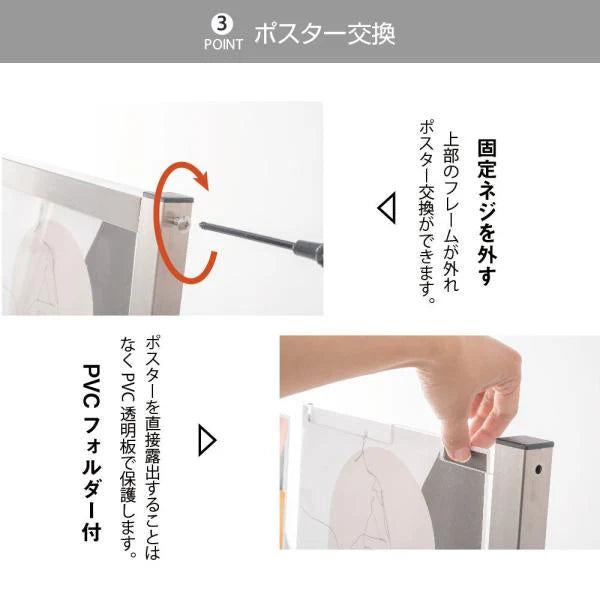 3 POINT ポスター交換

固定ネジを外す

上部のフレームが外れ
ポスター交換ができます。

PVC フォルダー付

ポスターを直接露出することは
なく PVC 透明板で保護します。